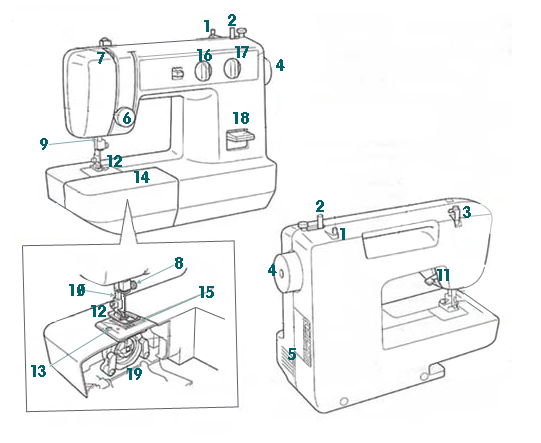 1
2
7
16
17
4
6
18
9
12
14
8
10
15
12
13
19
2
1
3
4
11
5