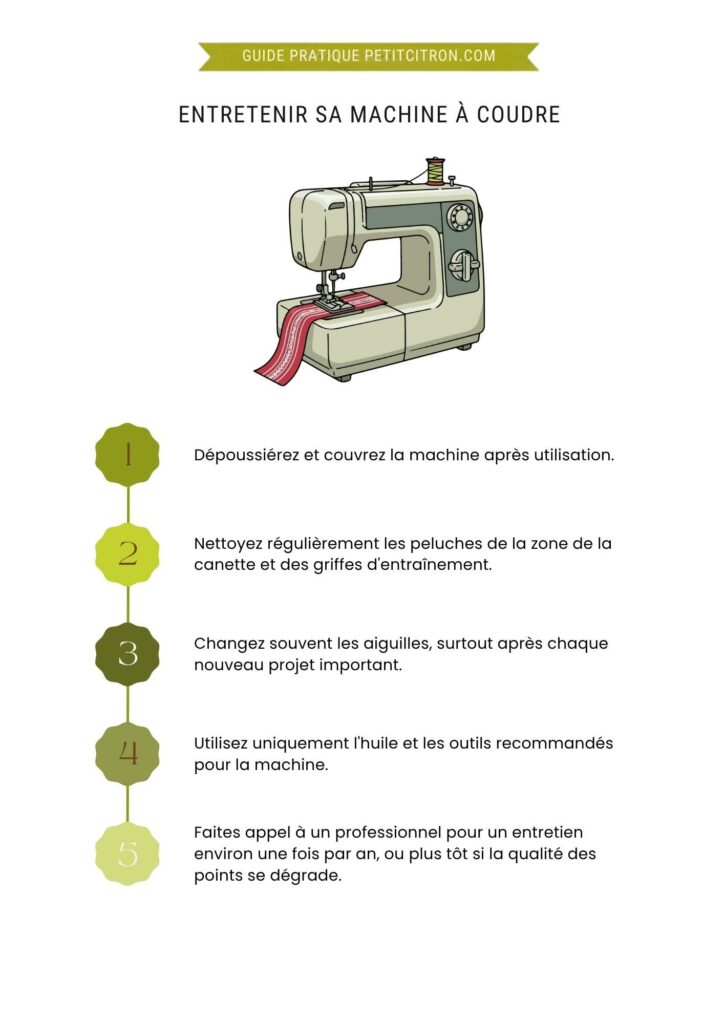 GUIDE PRATIQUE PETITCITRON.COM

ENTRETENIR SA MACHINE À COUDRE

1

Dépoussiérez et couvrez la machine après utilisation.

2

Nettoyez régulièrement les peluches de la zone de la canette et des griffes d'entraînement.

3

Changez souvent les aiguilles, surtout après chaque nouveau projet important.

4

Utilisez uniquement l'huile et les outils recommandés pour la machine.

5

Faites appel à un professionnel pour un entretien environ une fois par an, ou plus tôt si la qualité des points se dégrade.