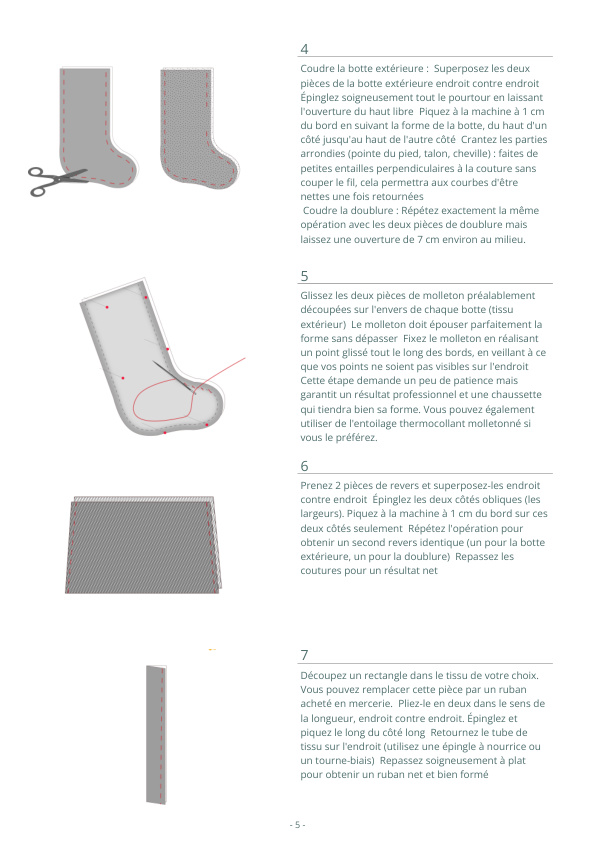 4

Coudre la botte extérieure : Superposez les deux pièces de la botte extérieure endroit contre endroit Épinglez soigneusement tout le pourtour en laissant l'ouverture du haut libre Piquez à la machine à 1 cm du bord en suivant la forme de la botte, du haut d'un côté jusqu'au haut de l'autre côté Crantez les parties arrondies (pointe du pied, talon, cheville) : faites de petites entailles perpendiculaires à la couture sans couper le fil, cela permettra aux courbes d'être nettes une fois retournées
Coudre la doublure : Répétez exactement la même opération avec les deux pièces de doublure mais laissez une ouverture de 7 cm environ au milieu.

5

Glissez les deux pièces de molleton préalablement découpées sur l'envers de chaque botte (tissu extérieur) Le molleton doit épouser parfaitement la forme sans dépasser Fixez le molleton en réalisant un point glissé tout le long des bords, en veillant à ce que vos points ne soient pas visibles sur l'endroit Cette étape demande un peu de patience mais garantit un résultat professionnel et une chaussette qui tiendra bien sa forme. Vous pouvez également utiliser de l'entoilage thermocollant molletonné si vous le préférez.

6

Prenez 2 pièces de revers et superposez-les endroit contre endroit Épinglez les deux côtés obliques (les largeurs). Piquez à la machine à 1 cm du bord sur ces deux côtés seulement Répétez l'opération pour obtenir un second revers identique (un pour la botte extérieure, un pour la doublure) Repassez les coutures pour un résultat net

7

Découpez un rectangle dans le tissu de votre choix. Vous pouvez remplacer cette pièce par un ruban acheté en mercerie. Pliez-le en deux dans le sens de la longueur, endroit contre endroit. Épinglez et piquez le long du côté long Retournez le tube de tissu sur l'endroit (utilisez une épingle à nourrice ou un tourne-biais) Repassez soigneusement à plat pour obtenir un ruban net et bien formé

- 5 -