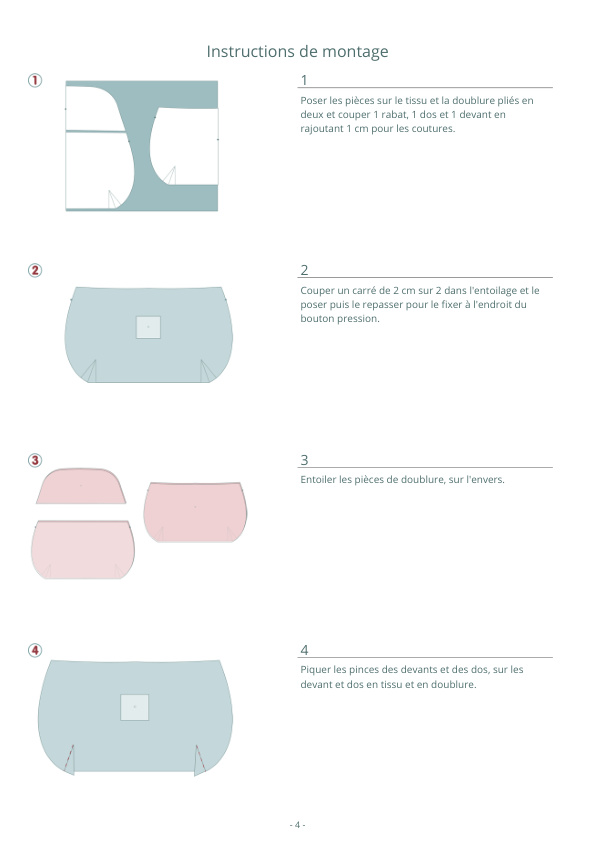 Instructions de montage

1

1
Poser les pièces sur le tissu et la doublure pliés en deux et couper 1 rabat, 1 dos et 1 devant en rajoutant 1 cm pour les coutures.

2

2
Couper un carré de 2 cm sur 2 dans l'entoilage et le poser puis le repasser pour le fixer à l'endroit du bouton pression.

3

3
Entoiler les pièces de doublure, sur l'envers.

4

4
Piquer les pinces des devants et des dos, sur les devant et dos en tissu et en doublure.

- 4 -