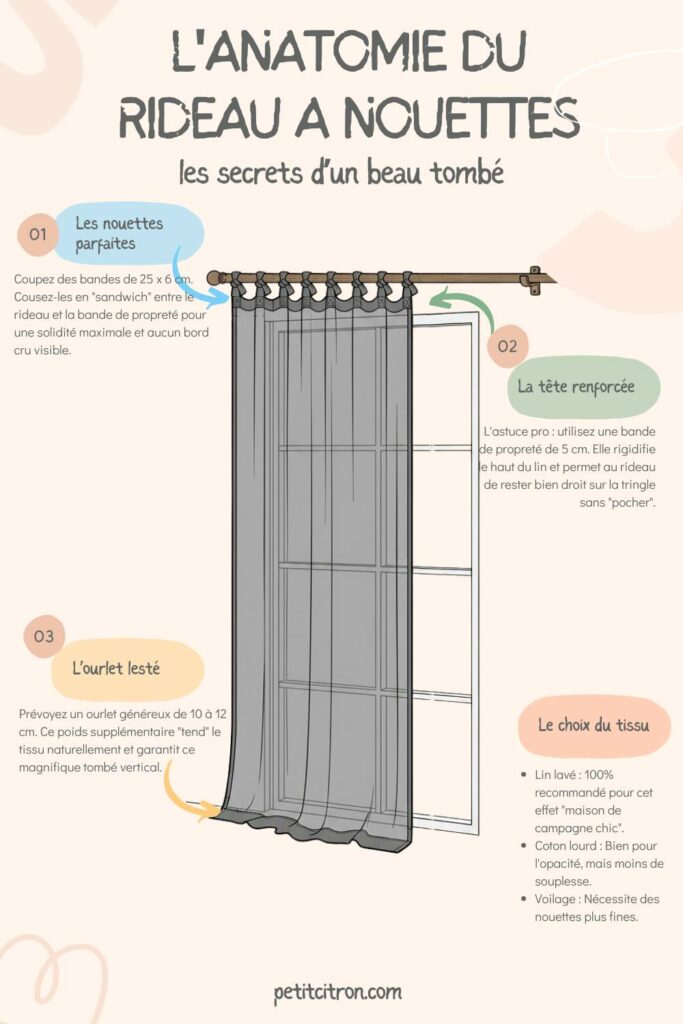 L'ANATOMIE DU RIDEAU A NOUETTES

les secrets d'un beau tombé

01

Les nouettes parfaites

Coupez des bandes de 25 x 6 cm. Cousez-les en "sandwich" entre le rideau et la bande de propreté pour une solidité maximale et aucun bord cru visible.

02

La tête renforcée

L'astuce pro : utilisez une bande de propreté de 5 cm. Elle rigidifie le haut du lin et permet au rideau de rester bien droit sur la tringle sans "pocher".

03

L'ourlet lesté

Prévoyez un ourlet généreux de 10 à 12 cm. Ce poids supplémentaire "tend" le tissu naturellement et garantit ce magnifique tombé vertical.

Le choix du tissu

- Lin lavé : 100% recommandé pour cet effet "maison de campagne chic".
- Coton lourd : Bien pour l'opacité, mais moins de souplesse.
- Voilage : Nécessite des nouettes plus fines.

petitcitron.com