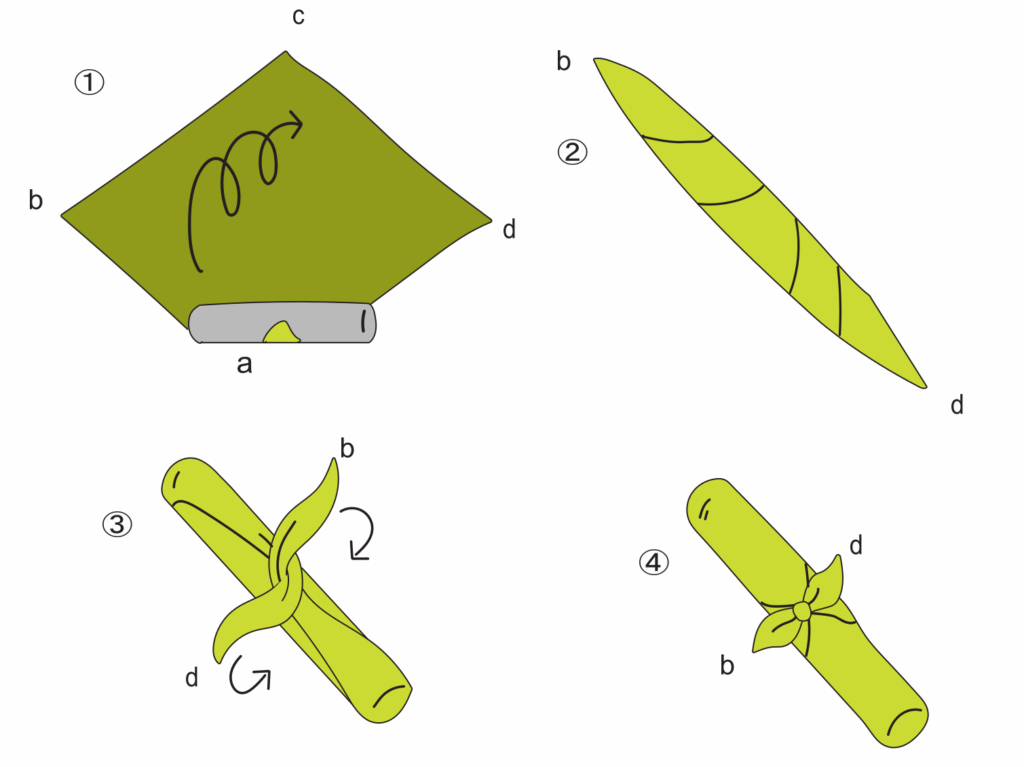 ①
c
b
d
a

②
b
d

③
b
d

④
d
b