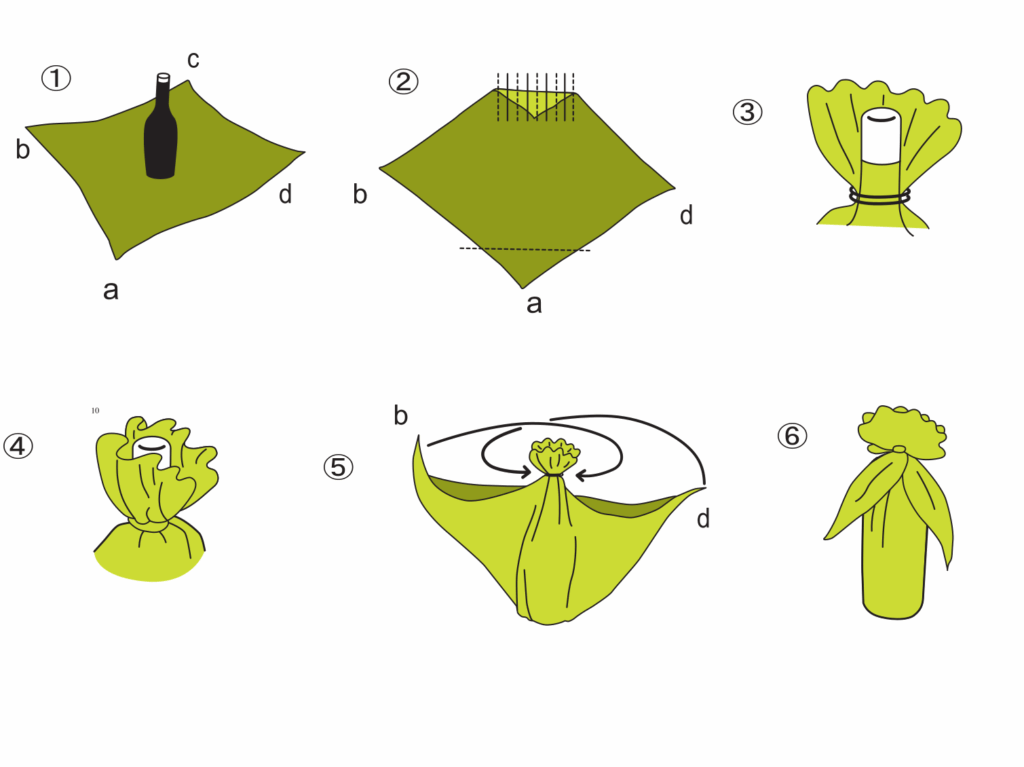 ①
c
b
d
a

②
b
d
a

③

10
④

⑤
b
d

⑥