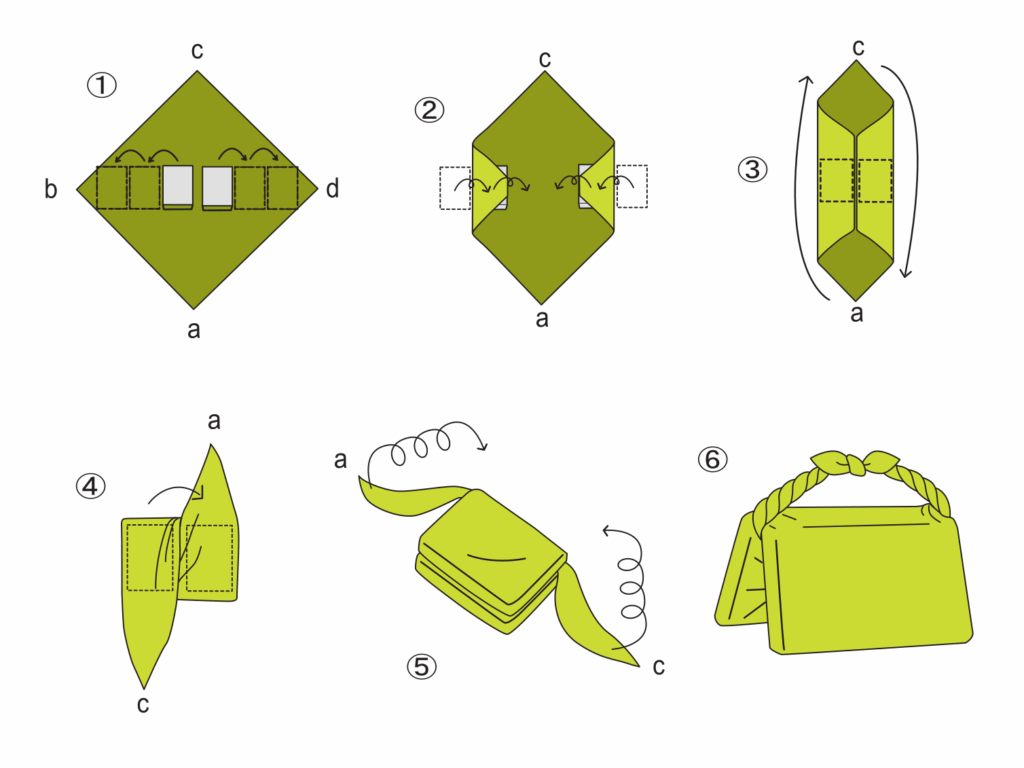 ①
c
b
d
a

②
c
a

③
c
a

④
a
c

⑤
a
c

⑥